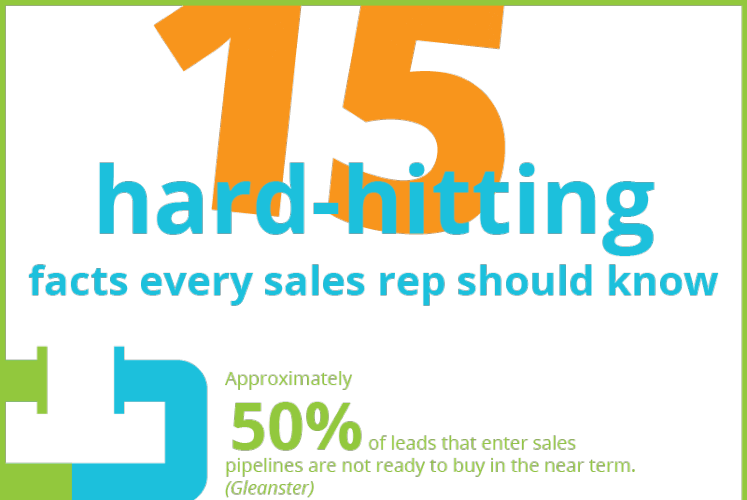 15
hard-hitting
facts every sales rep should know

Approximately
50% of leads that enter sales pipelines are not ready to buy in the near term. (Gleanster)